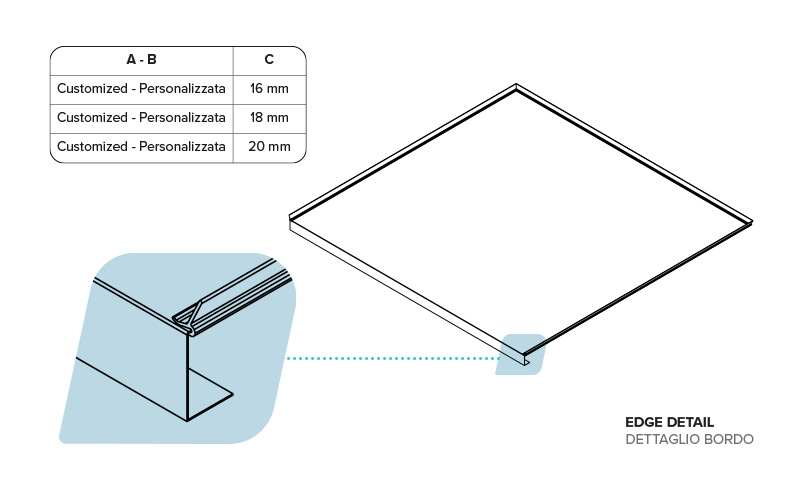 | A - B | C |
|---|---|
| Customized - Personalizzata | 16 mm |
| Customized - Personalizzata | 18 mm |
| Customized - Personalizzata | 20 mm |

EDGE DETAIL
DETTAGLIO BORDO