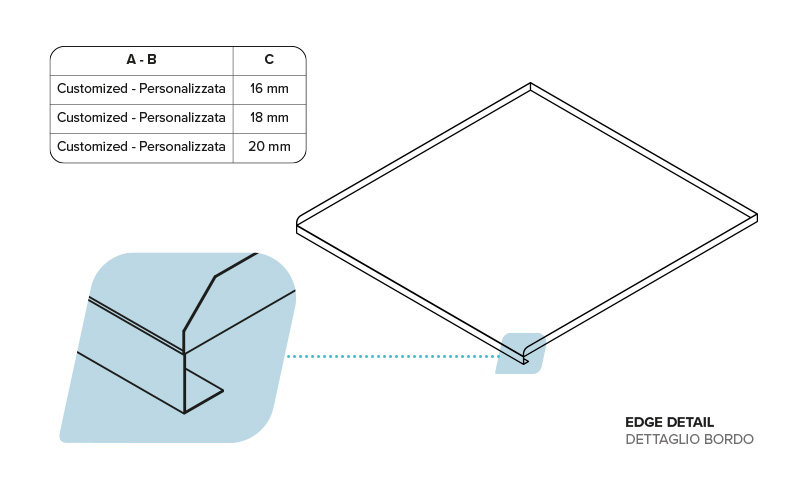 | A - B | C |
|---|---|
| Customized - Personalizzata | 16 mm |
| Customized - Personalizzata | 18 mm |
| Customized - Personalizzata | 20 mm |

EDGE DETAIL
DETTAGLIO BORDO