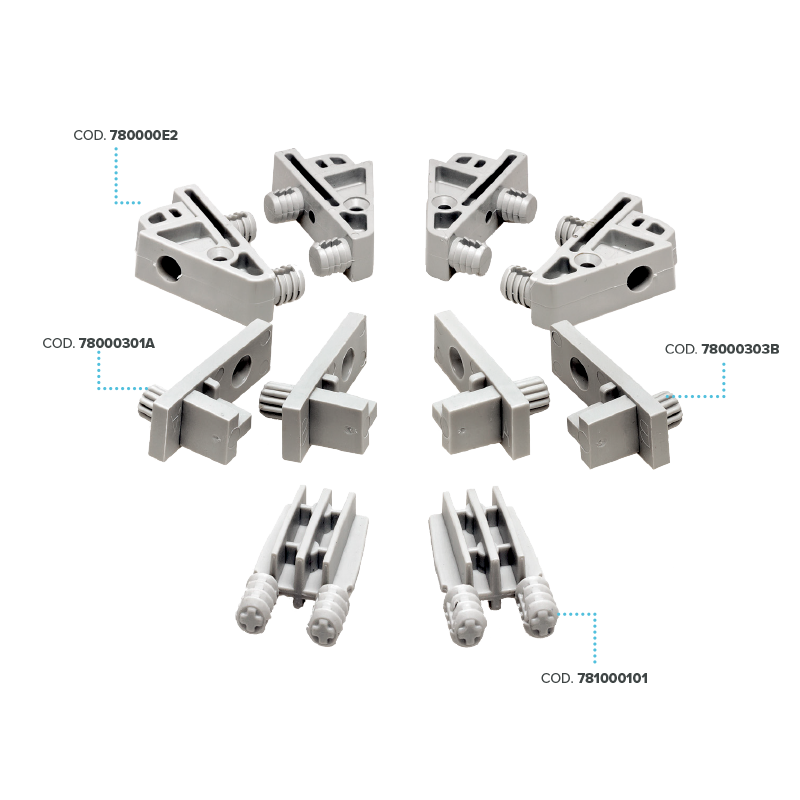 COD. 780000E2

COD. 78000301A

COD. 78000303B

COD. 781000101