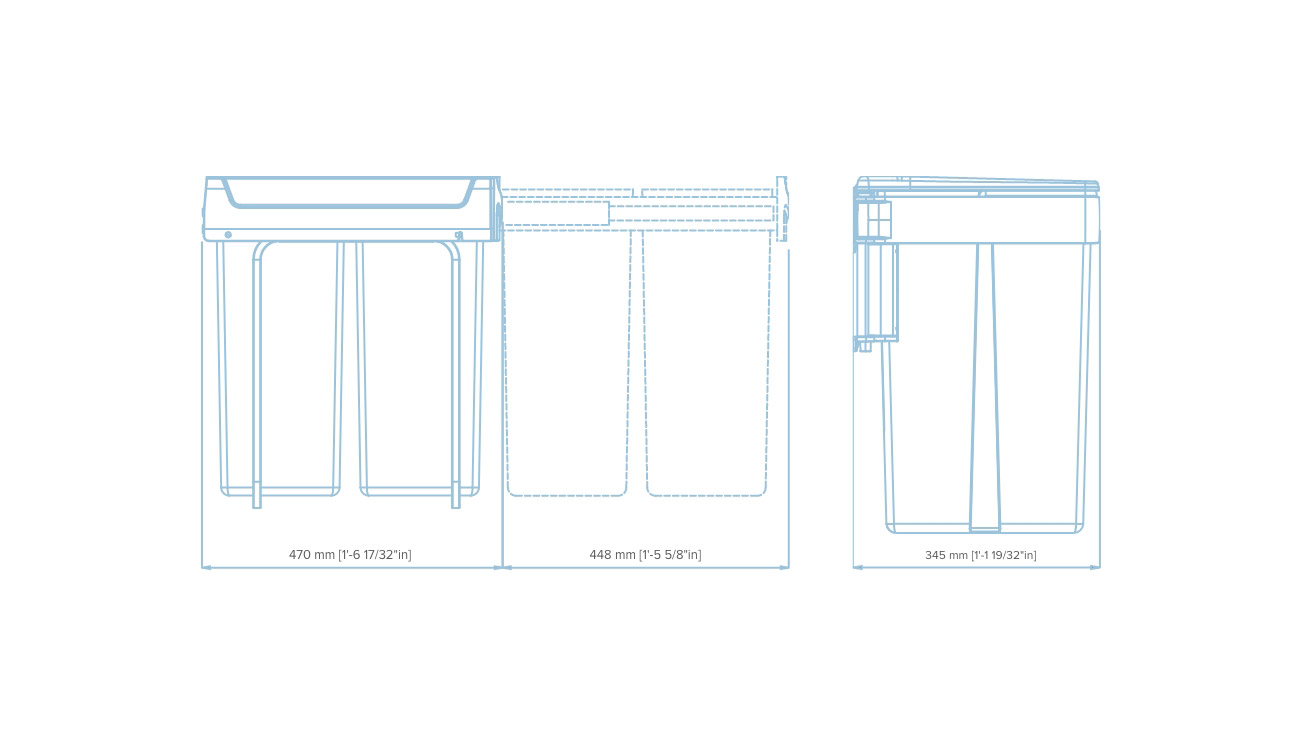 470 mm [1'-6 17/32"in]

448 mm [1'-5 5/8"in]

345 mm [1'-1 19/32"in]